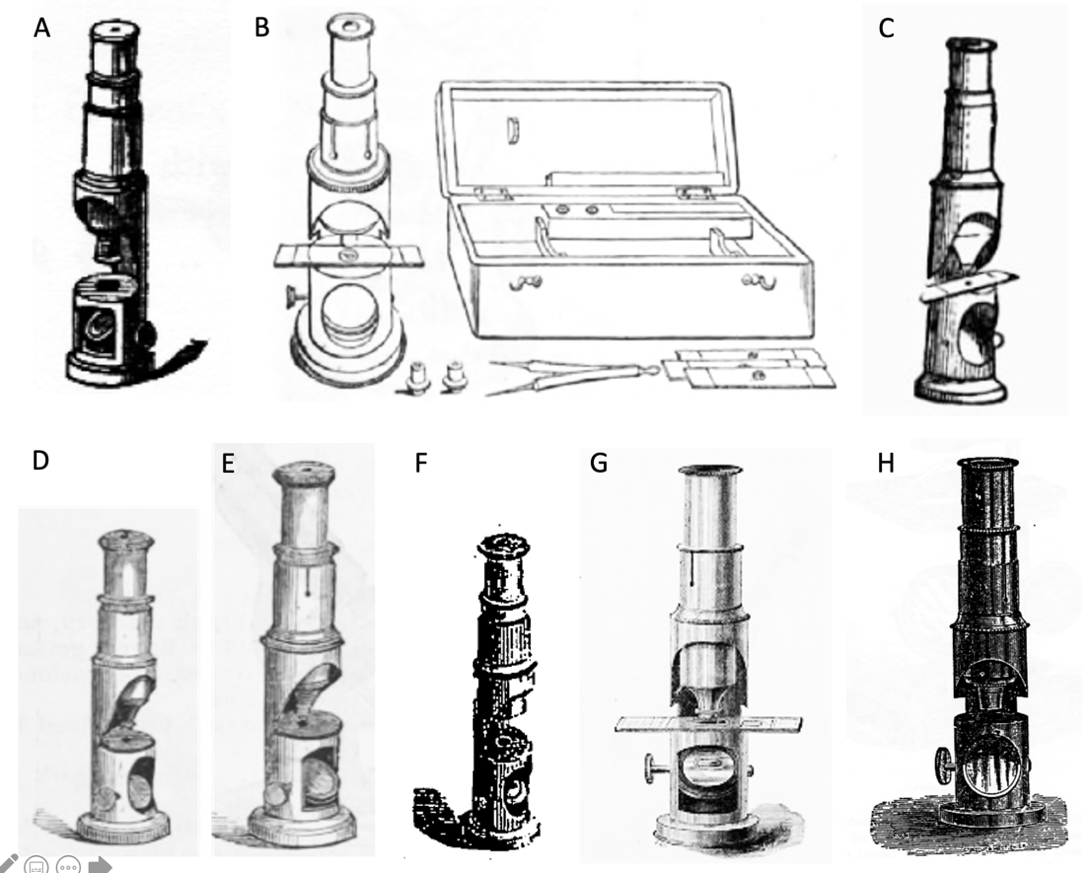 A
B
C
D
E
F
G
H